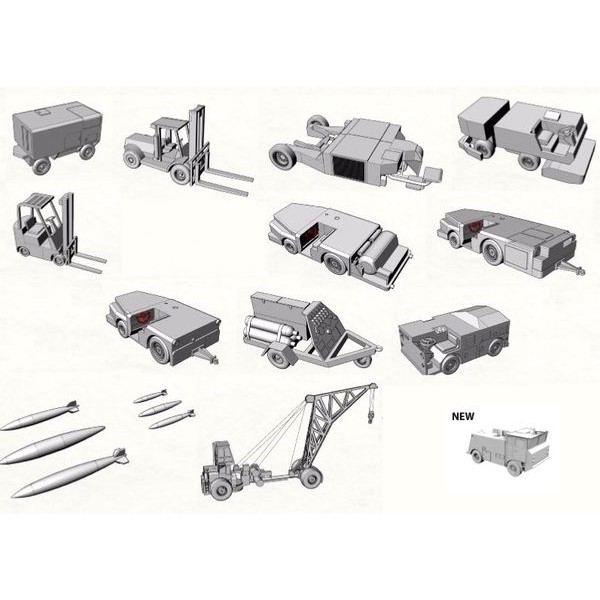 NEW